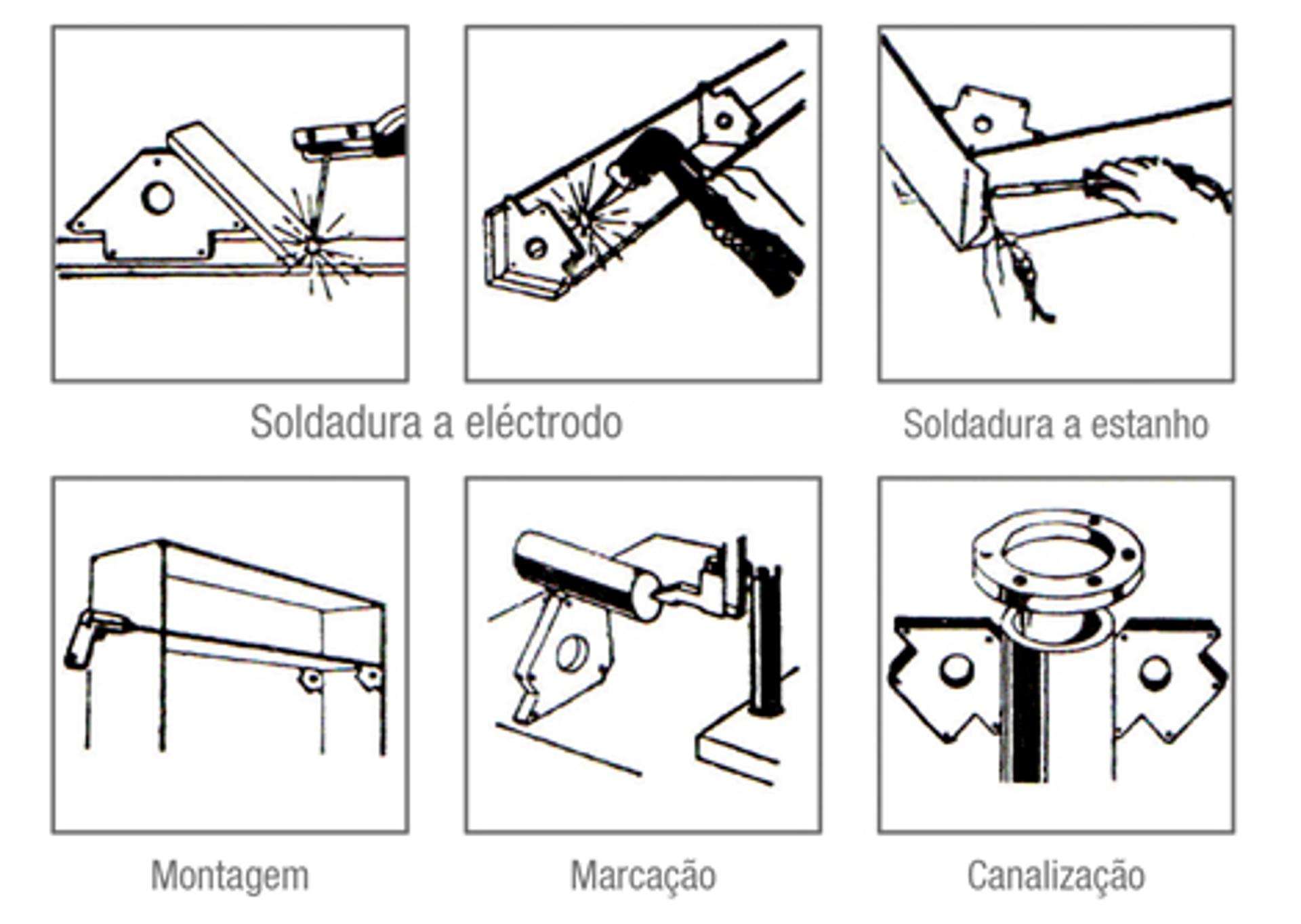 Soldadura a eléctrodo

Soldadura a estanho

Montagem

Marcação

Canalização