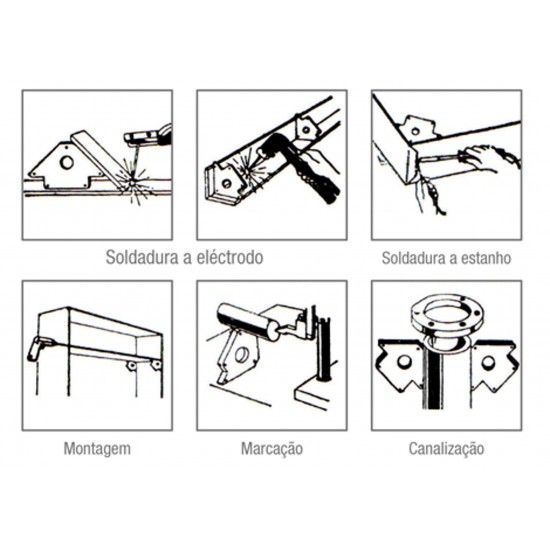 Soldadura a eléctrodo

Soldadura a estanho

Montagem

Marcação

Canalização