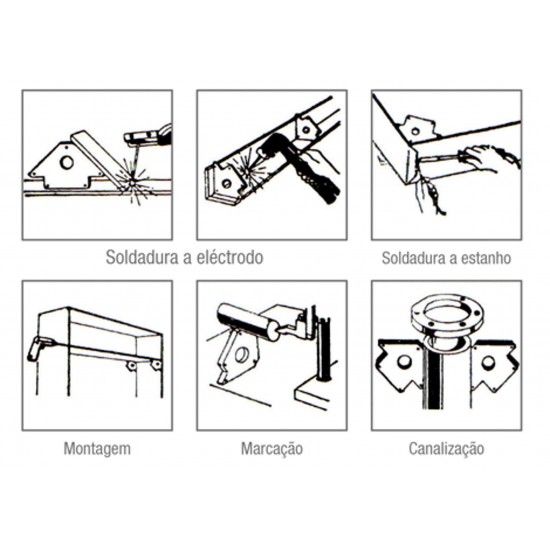 Soldadura a eléctrodo

Soldadura a estanho

Montagem

Marcação

Canalização