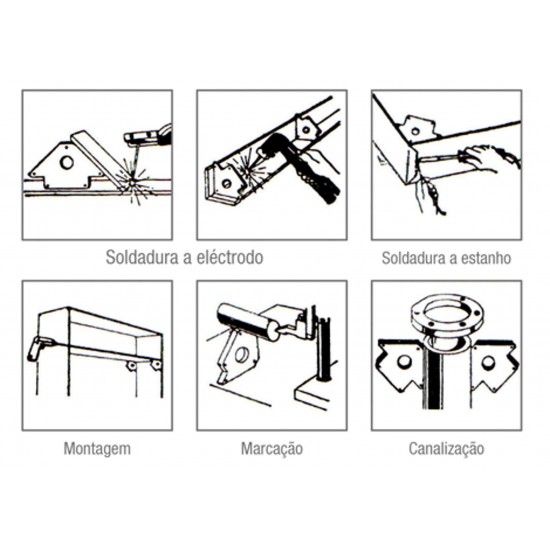 Soldadura a eléctrodo

Soldadura a estanho

Montagem

Marcação

Canalização