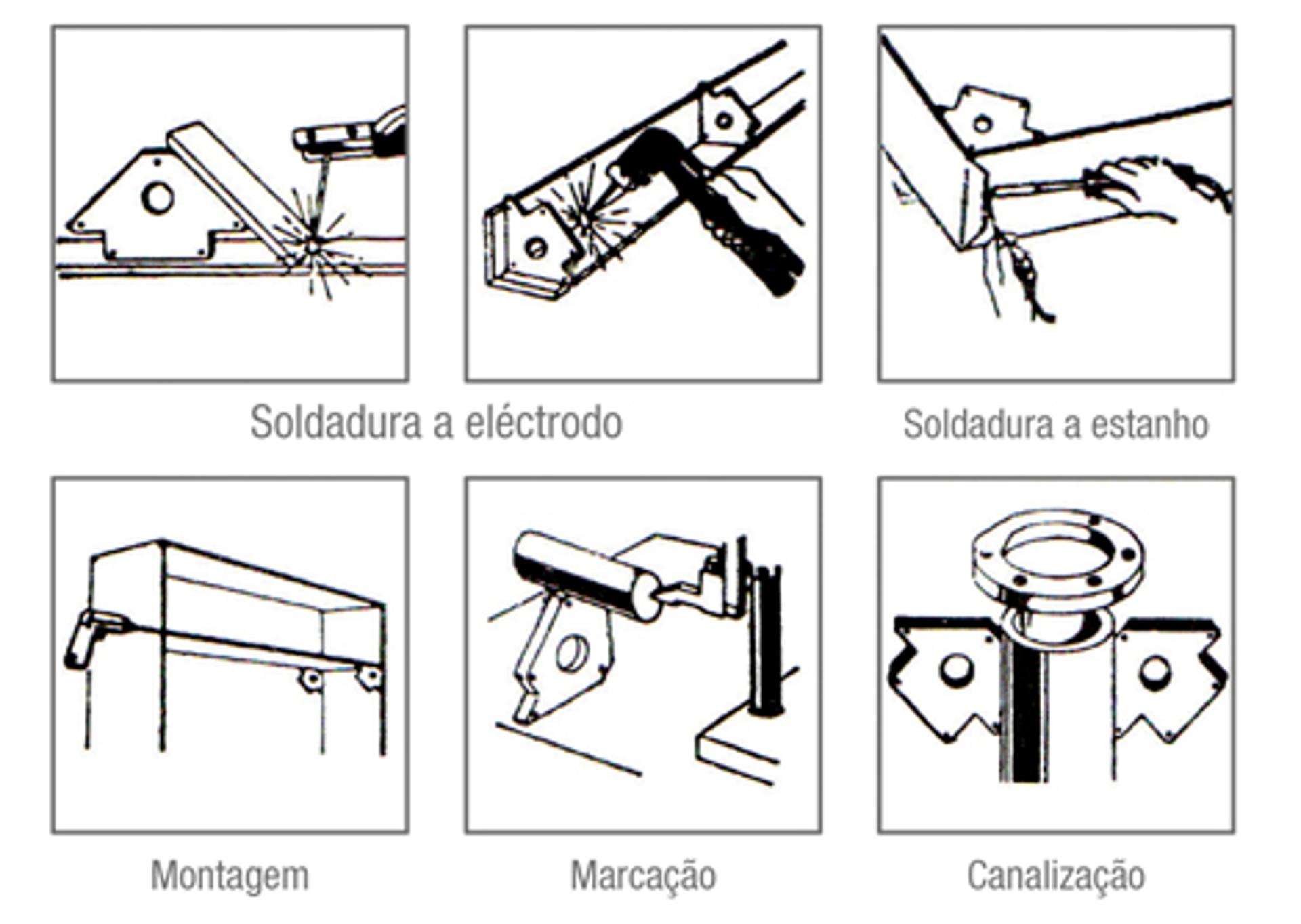 Soldadura a eléctrodo

Soldadura a estanho

Montagem

Marcação

Canalização