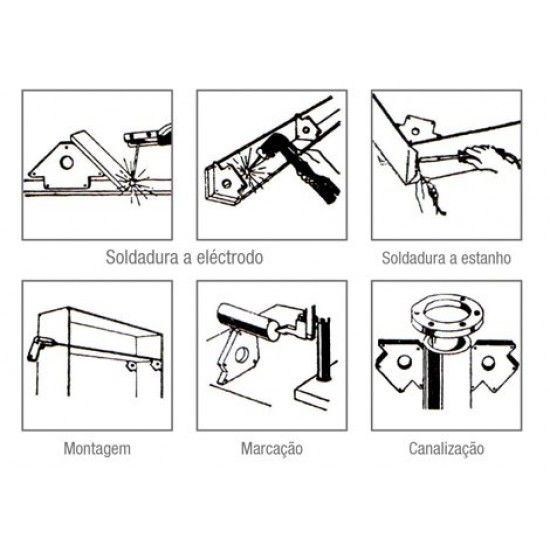 Soldadura a eléctrodo

Soldadura a estanho

Montagem

Marcação

Canalização