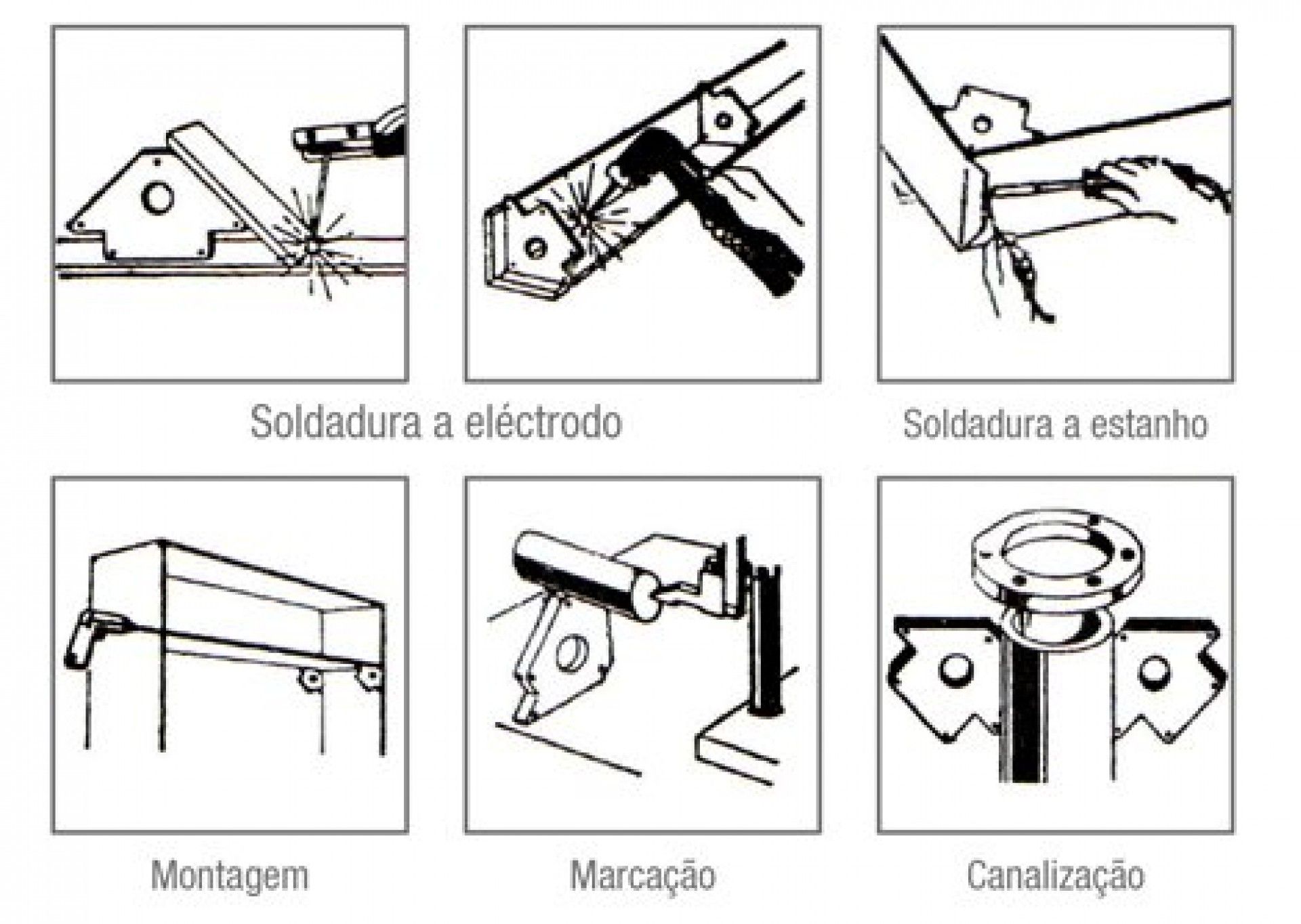 Soldadura a eléctrodo

Soldadura a estanho

Montagem

Marcação

Canalização