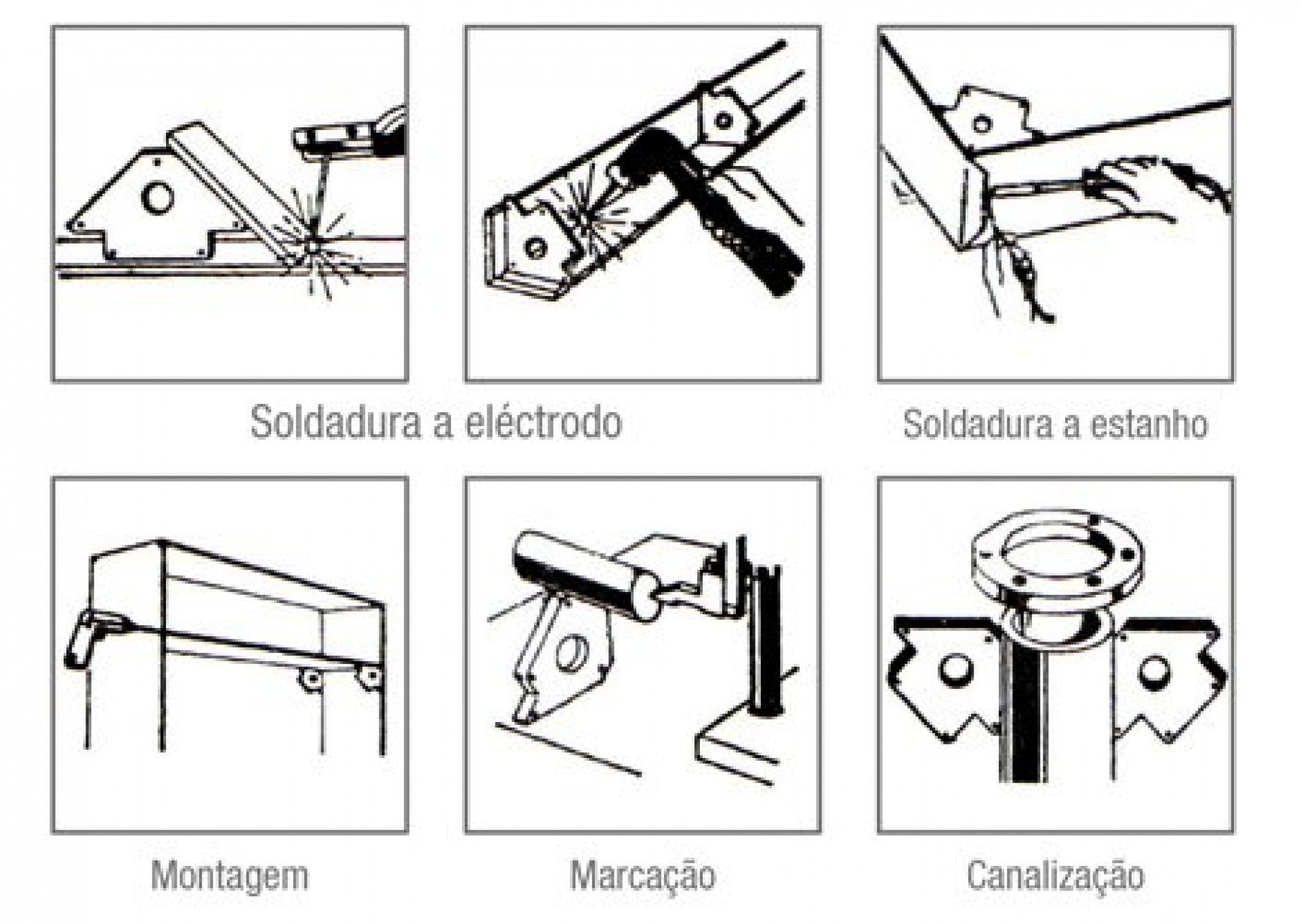 Soldadura a eléctrodo

Soldadura a estanho

Montagem

Marcação

Canalização