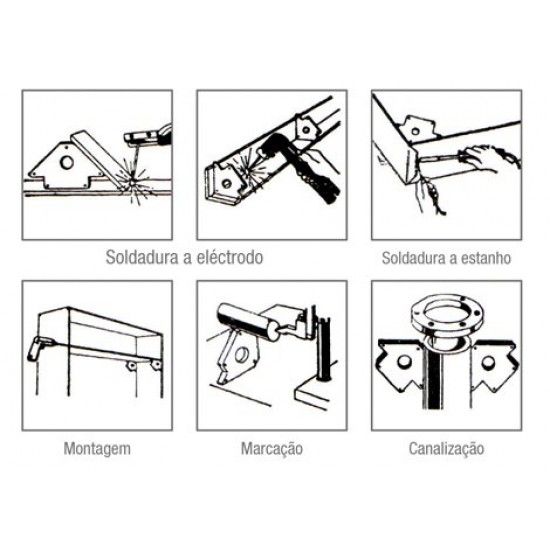 Soldadura a eléctrodo

Soldadura a estanho

Montagem

Marcação

Canalização