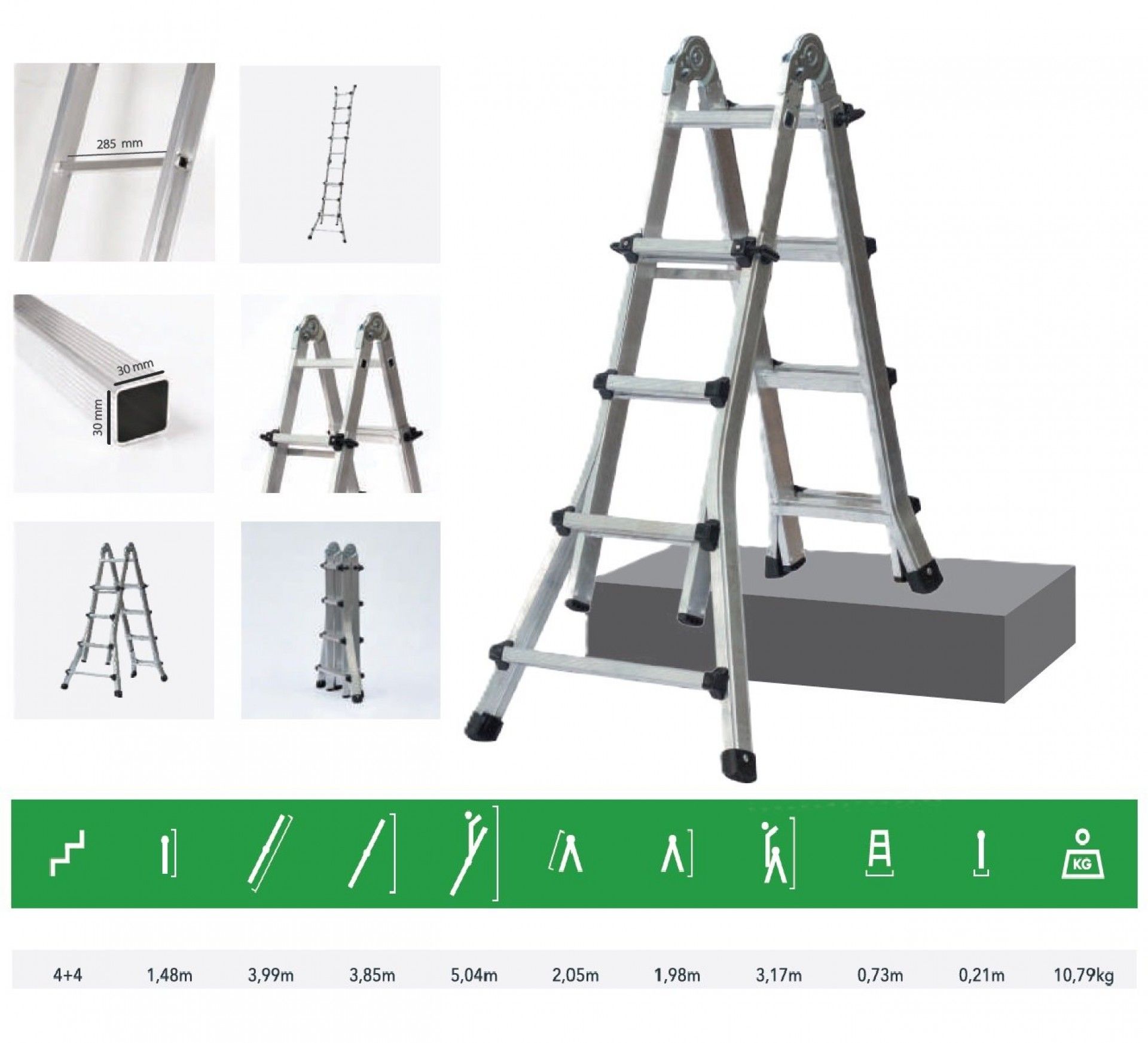 285 mm

30 mm

30 mm

KG

4+4 1,48m 3,99m 3,85m 5,04m 2,05m 1,98m 3,17m 0,73m 0,21m 10,79kg