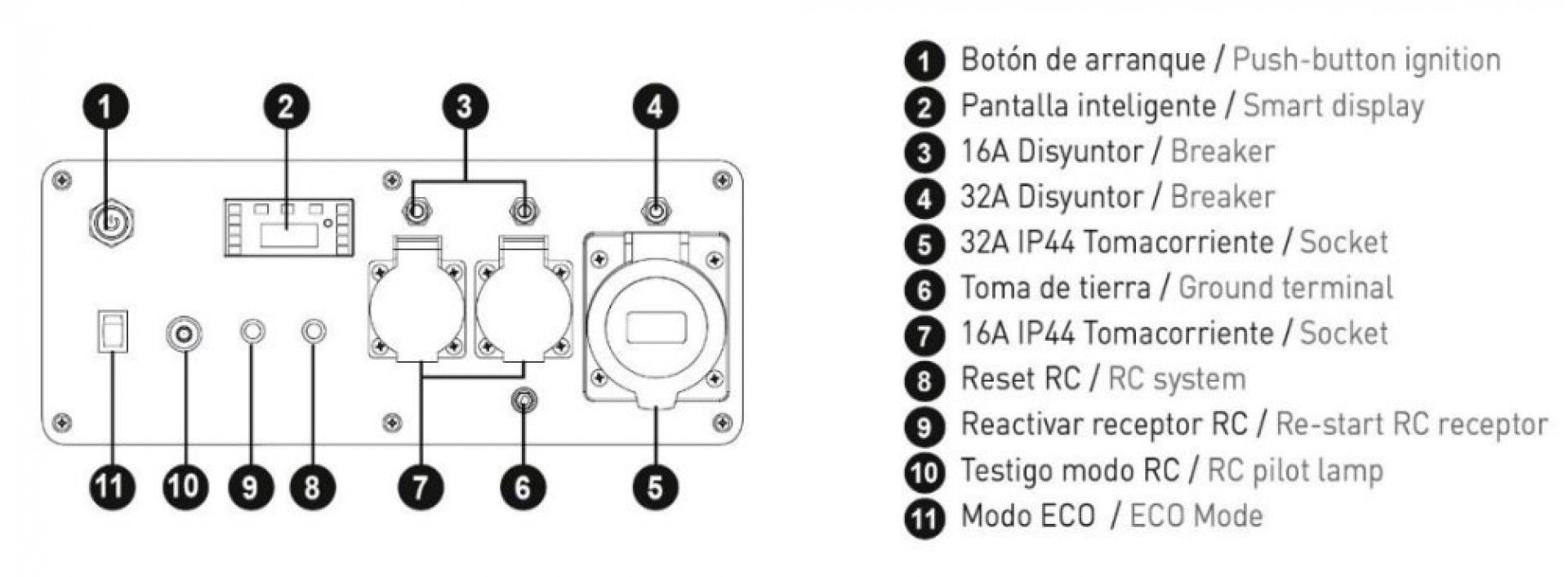 1 2 3 4

11 10 9 8 7 6 5

1 Botón de arranque / Push-button ignition
2 Pantalla inteligente / Smart display
3 16A Disyuntor / Breaker
4 32A Disyuntor / Breaker
5 32A IP44 Tomacorriente / Socket
6 Toma de tierra / Ground terminal
7 16A IP44 Tomacorriente / Socket
8 Reset RC / RC system
9 Reactivar receptor RC / Re-start RC receptor
10 Testigo modo RC / RC pilot lamp
11 Modo ECO / ECO Mode