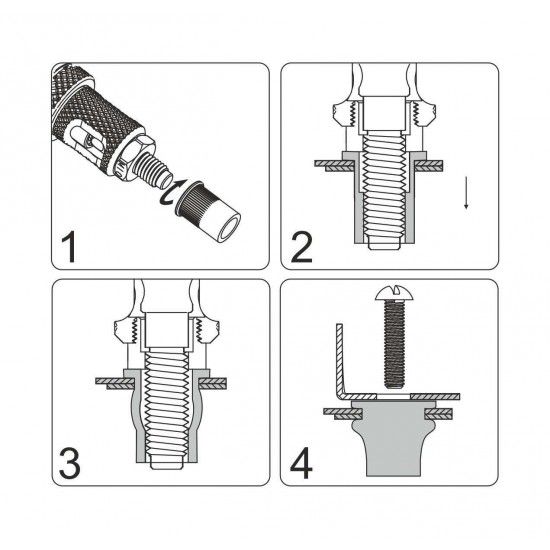 1

2

3

4