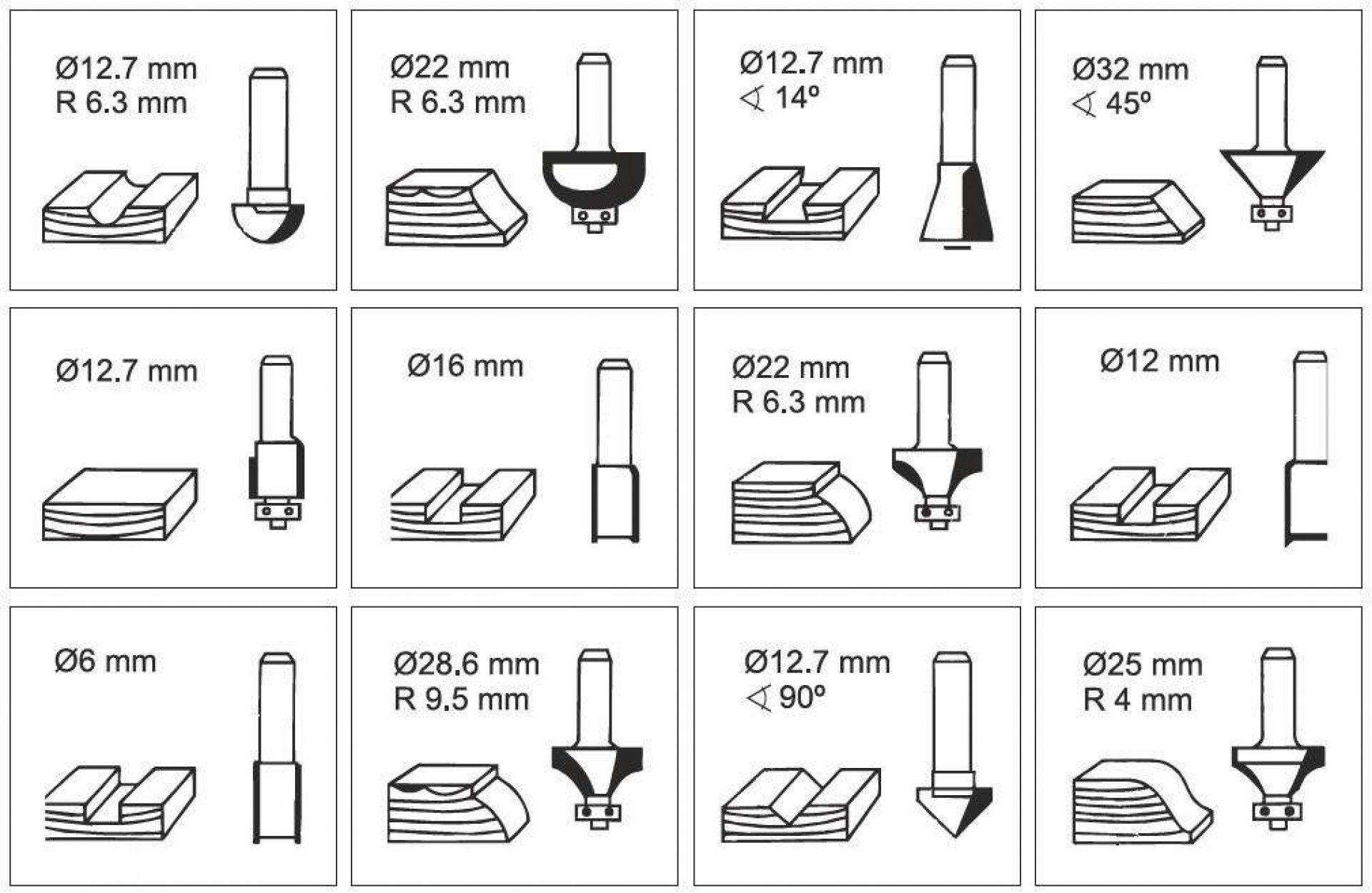 Ø12.7 mm
R 6.3 mm

Ø22 mm
R 6.3 mm

Ø12.7 mm
∢ 14º

Ø32 mm
∢ 45º

Ø12.7 mm

Ø16 mm

Ø22 mm
R 6.3 mm

Ø12 mm

Ø6 mm

Ø28.6 mm
R 9.5 mm

Ø12.7 mm
∢ 90º

Ø25 mm
R 4 mm