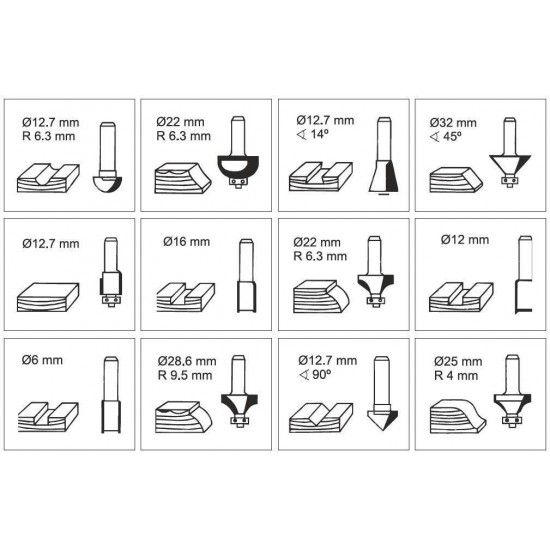 Ø12.7 mm
R 6.3 mm

Ø22 mm
R 6.3 mm

Ø12.7 mm
∢ 14º

Ø32 mm
∢ 45º

Ø12.7 mm

Ø16 mm

Ø22 mm
R 6.3 mm

Ø12 mm

Ø6 mm

Ø28.6 mm
R 9.5 mm

Ø12.7 mm
∢ 90º

Ø25 mm
R 4 mm