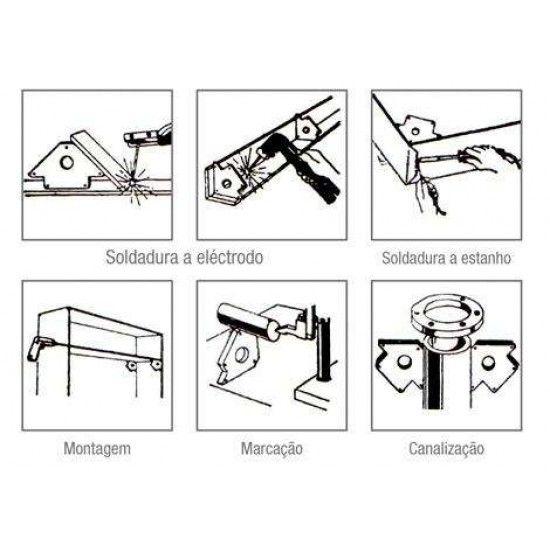 Soldadura a eléctrodo

Soldadura a estanho

Montagem

Marcação

Canalização