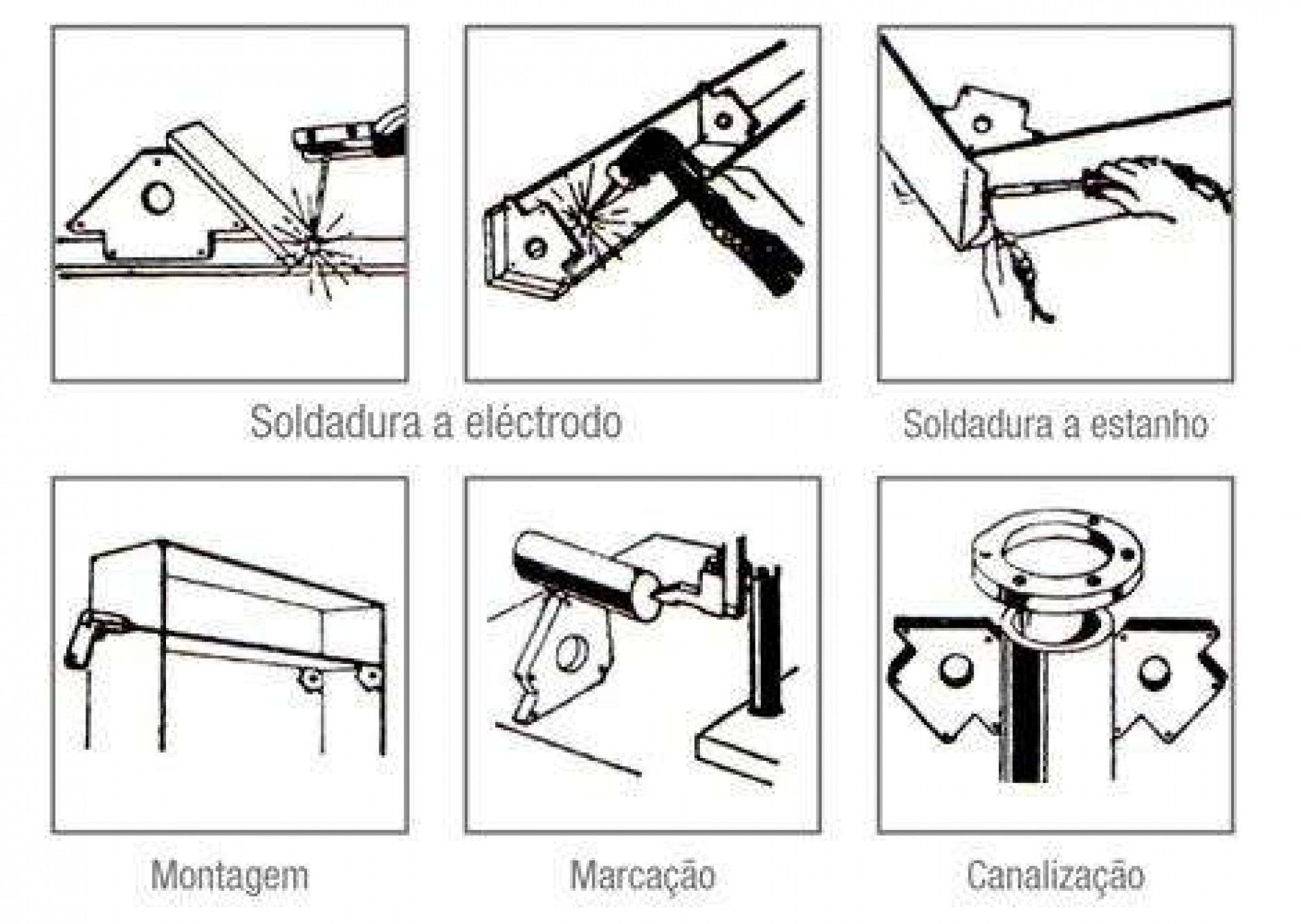 Soldadura a eléctrodo

Soldadura a estanho

Montagem

Marcação

Canalização