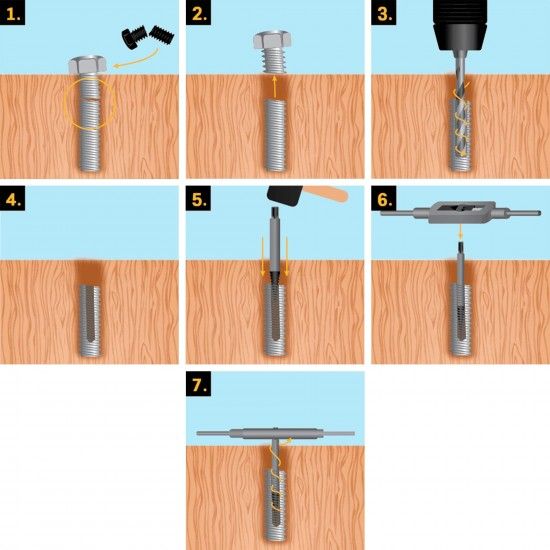 1.

2.

3.

4.

5.

6.

7.